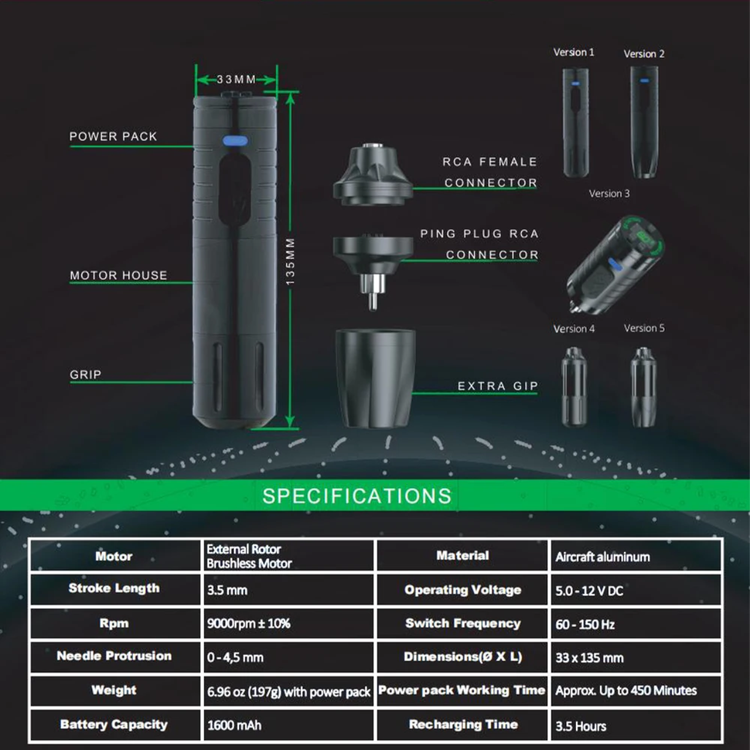 33MM

POWER PACK

MOTOR HOUSE

GRIP

135MM

RCA FEMALE CONNECTOR

PING PLUG RCA CONNECTOR

EXTRA GIP

Version 1

Version 2

Version 3

Version 4

Version 5

SPECIFICATIONS

| Motor | External Rotor Brushless Motor | Material | Aircraft aluminum |
|---|---|---|---|
| Stroke Length | 3.5 mm | Operating Voltage | 5.0 - 12 V DC |
| Rpm | 9000rpm ± 10% | Switch Frequency | 60 - 150 Hz |
| Needle Protrusion | 0 - 4,5 mm | Dimensions(Ø X L) | 33 x 135 mm |
| Weight | 6.96 oz (197g) with power pack | Power pack Working Time | Approx. Up to 450 Minutes |
| Battery Capacity | 1600 mAh | Recharging Time | 3.5 Hours |